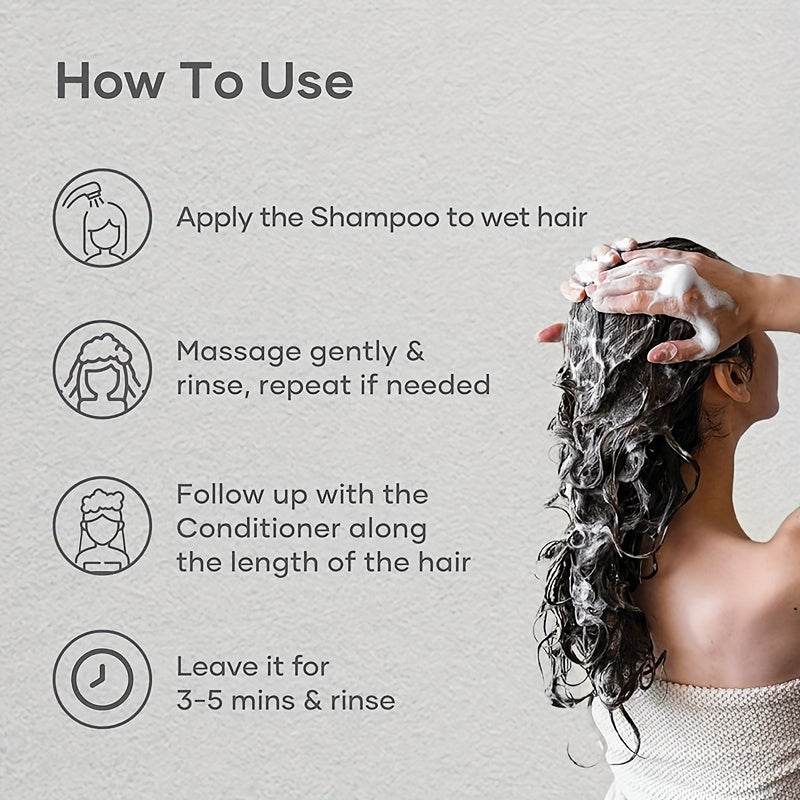 How To Use

Apply the Shampoo to wet hair

Massage gently & rinse, repeat if needed

Follow up with the Conditioner along the length of the hair

Leave it for 3-5 mins & rinse