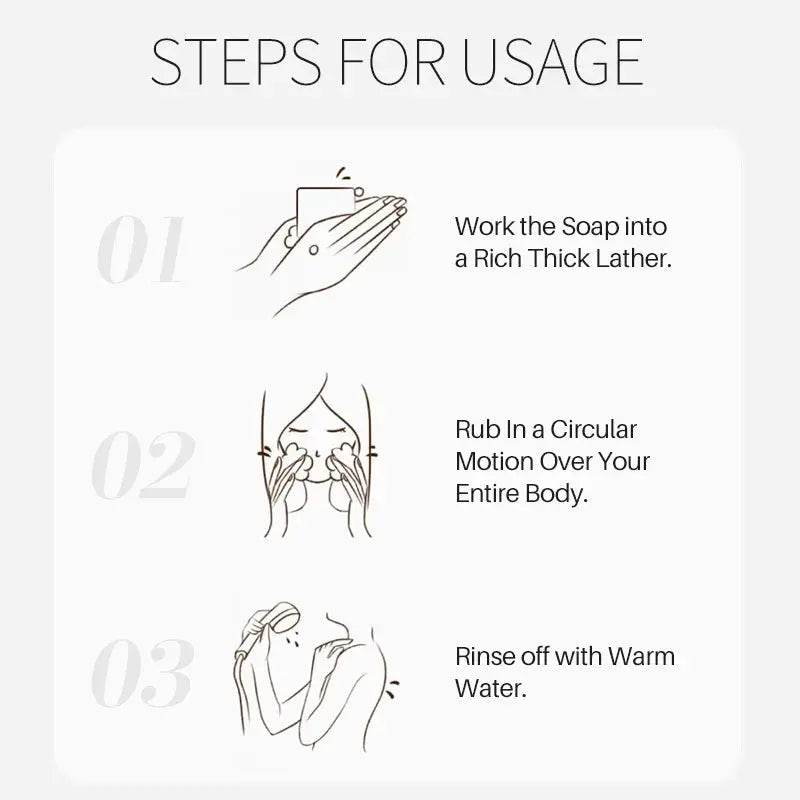 STEPS FOR USAGE

01

Work the Soap into a Rich Thick Lather.

02

Rub In a Circular Motion Over Your Entire Body.

03

Rinse off with Warm Water.