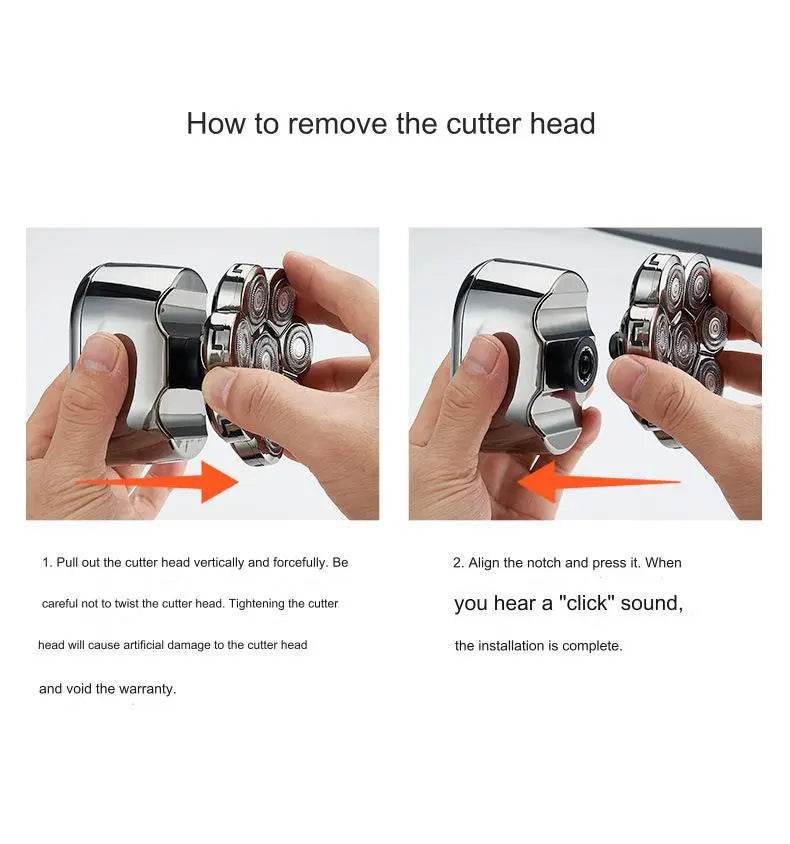 How to remove the cutter head

1. Pull out the cutter head vertically and forcefully. Be careful not to twist the cutter head. Tightening the cutter head will cause artificial damage to the cutter head and void the warranty.

2. Align the notch and press it. When you hear a "click" sound, the installation is complete.